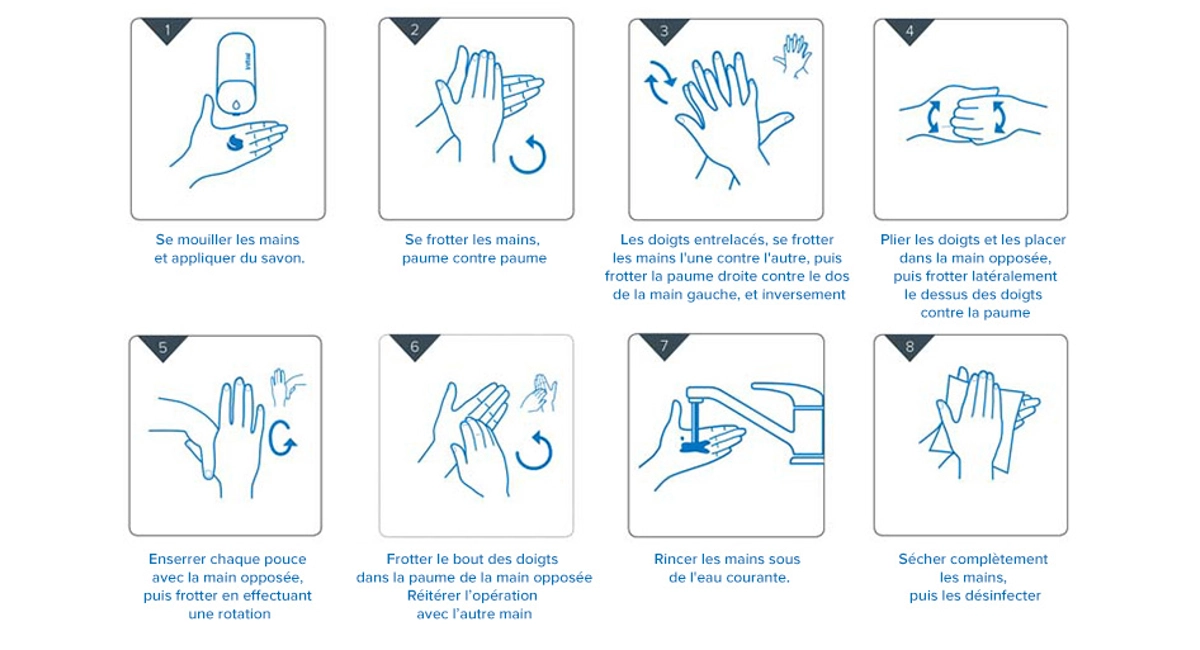 1

Se mouiller les mains et appliquer du savon.

2

Se frotter les mains, paume contre paume

3

Les doigts entrelacés, se frotter les mains l'une contre l'autre, puis frotter la paume droite contre le dos de la main gauche, et inversement

4

Plier les doigts et les placer dans la main opposée, puis frotter latéralement le dessus des doigts contre la paume

5

Enserrer chaque pouce avec la main opposée, puis frotter en effectuant une rotation

6

Frotter le bout des doigts dans la paume de la main opposée Réitérer l'opération avec l'autre main

7

Rincer les mains sous de l'eau courante.

8

Sécher complètement les mains, puis les désinfecter